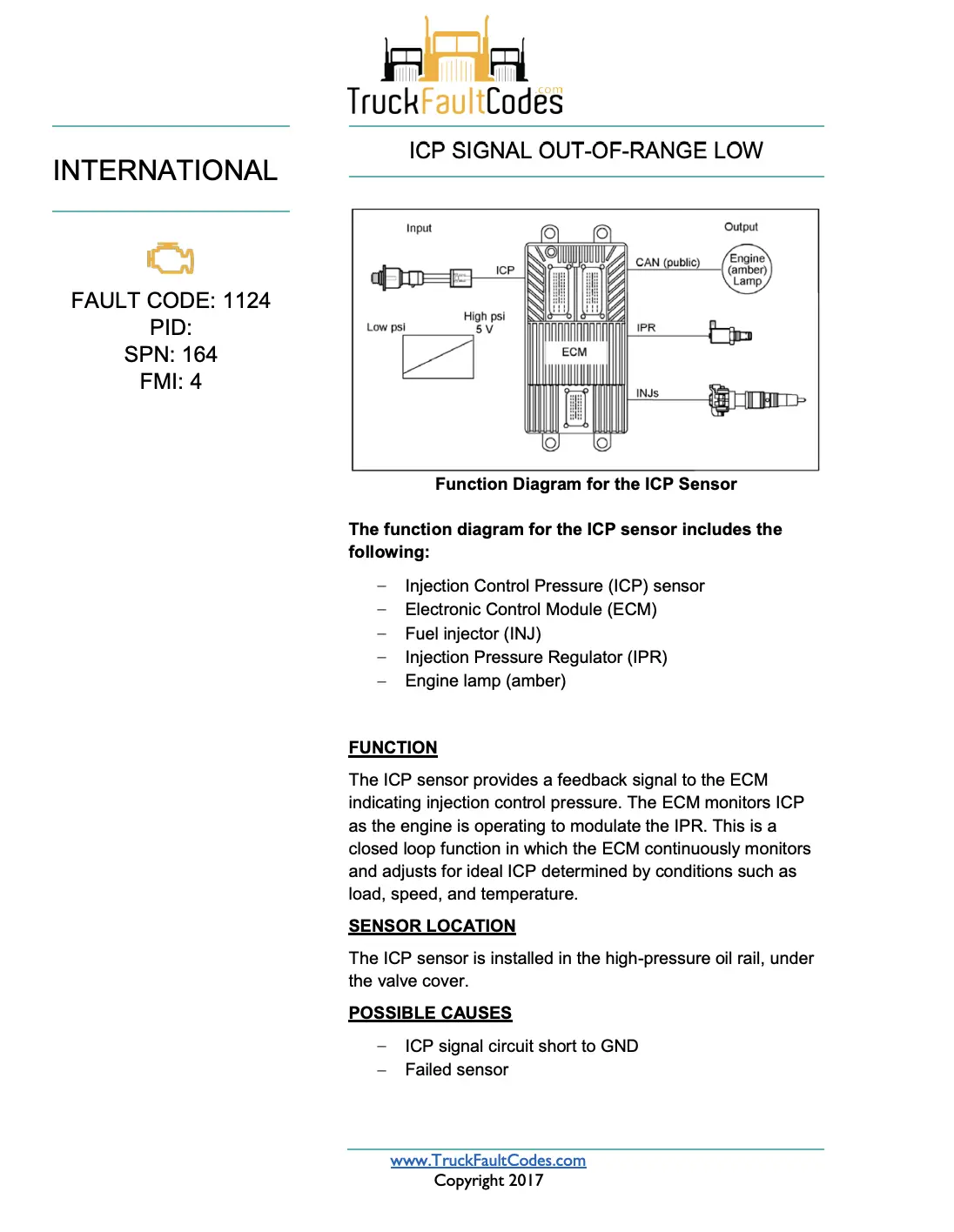 TruckFaultCodes.com

INTERNATIONAL

FAULT CODE: 1124
PID:
SPN: 164
FMI: 4

ICP SIGNAL OUT-OF-RANGE LOW

Input
Output
ICP
CAN (public)
Engine (amber) Lamp
Low psi
High psi 5 V
IPR
ECM
INJs

Function Diagram for the ICP Sensor

The function diagram for the ICP sensor includes the following:

– Injection Control Pressure (ICP) sensor
– Electronic Control Module (ECM)
– Fuel injector (INJ)
– Injection Pressure Regulator (IPR)
– Engine lamp (amber)

FUNCTION

The ICP sensor provides a feedback signal to the ECM indicating injection control pressure. The ECM monitors ICP as the engine is operating to modulate the IPR. This is a closed loop function in which the ECM continuously monitors and adjusts for ideal ICP determined by conditions such as load, speed, and temperature.

SENSOR LOCATION

The ICP sensor is installed in the high-pressure oil rail, under the valve cover.

POSSIBLE CAUSES

– ICP signal circuit short to GND
– Failed sensor

www.TruckFaultCodes.com
Copyright 2017